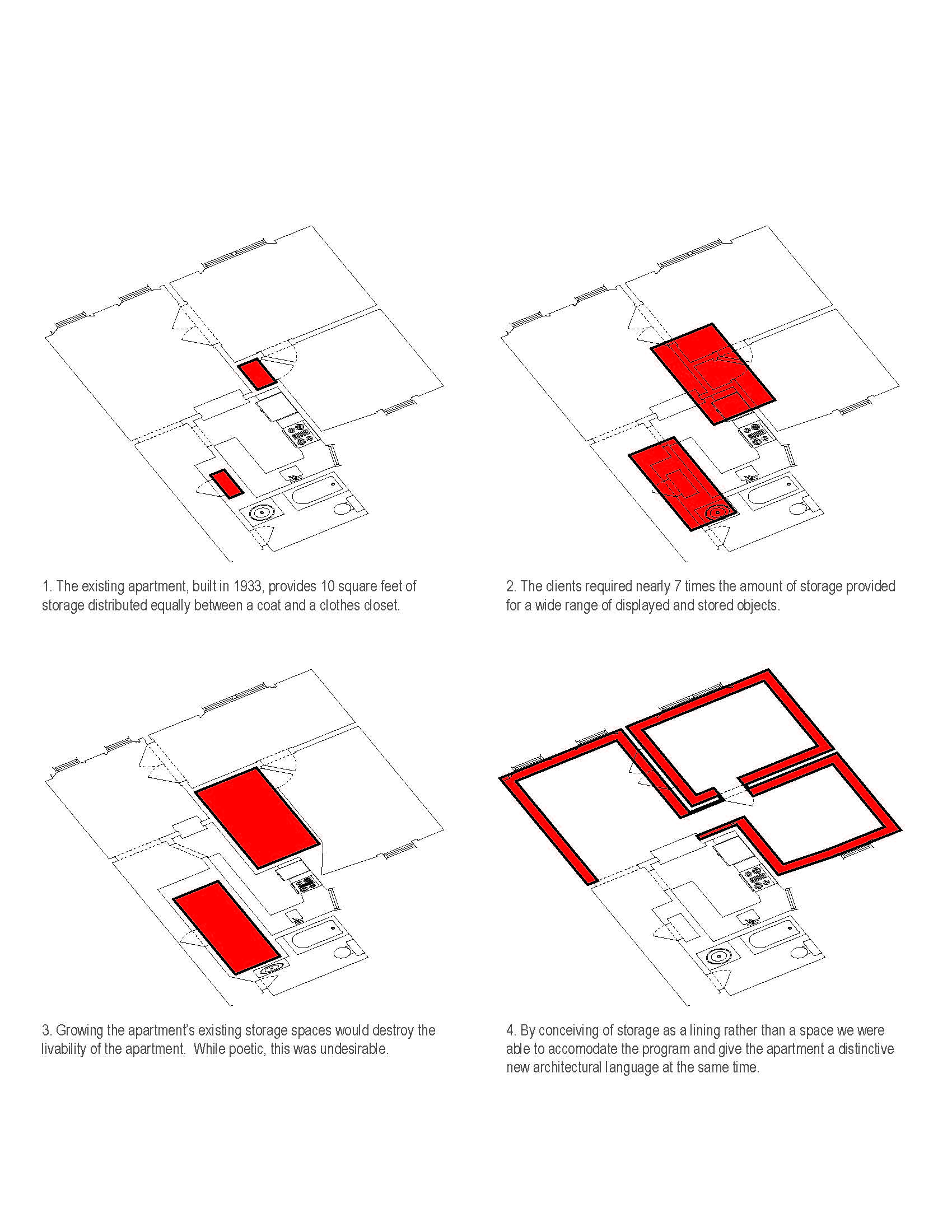 1. The existing apartment, built in 1933, provides 10 square feet of storage distributed equally between a coat and a clothes closet.

2. The clients required nearly 7 times the amount of storage provided for a wide range of displayed and stored objects.

3. Growing the apartment's existing storage spaces would destroy the livability of the apartment.  While poetic, this was undesirable.

4. By conceiving of storage as a lining rather than a space we were able to accomodate the program and give the apartment a distinctive new architectural language at the same time.